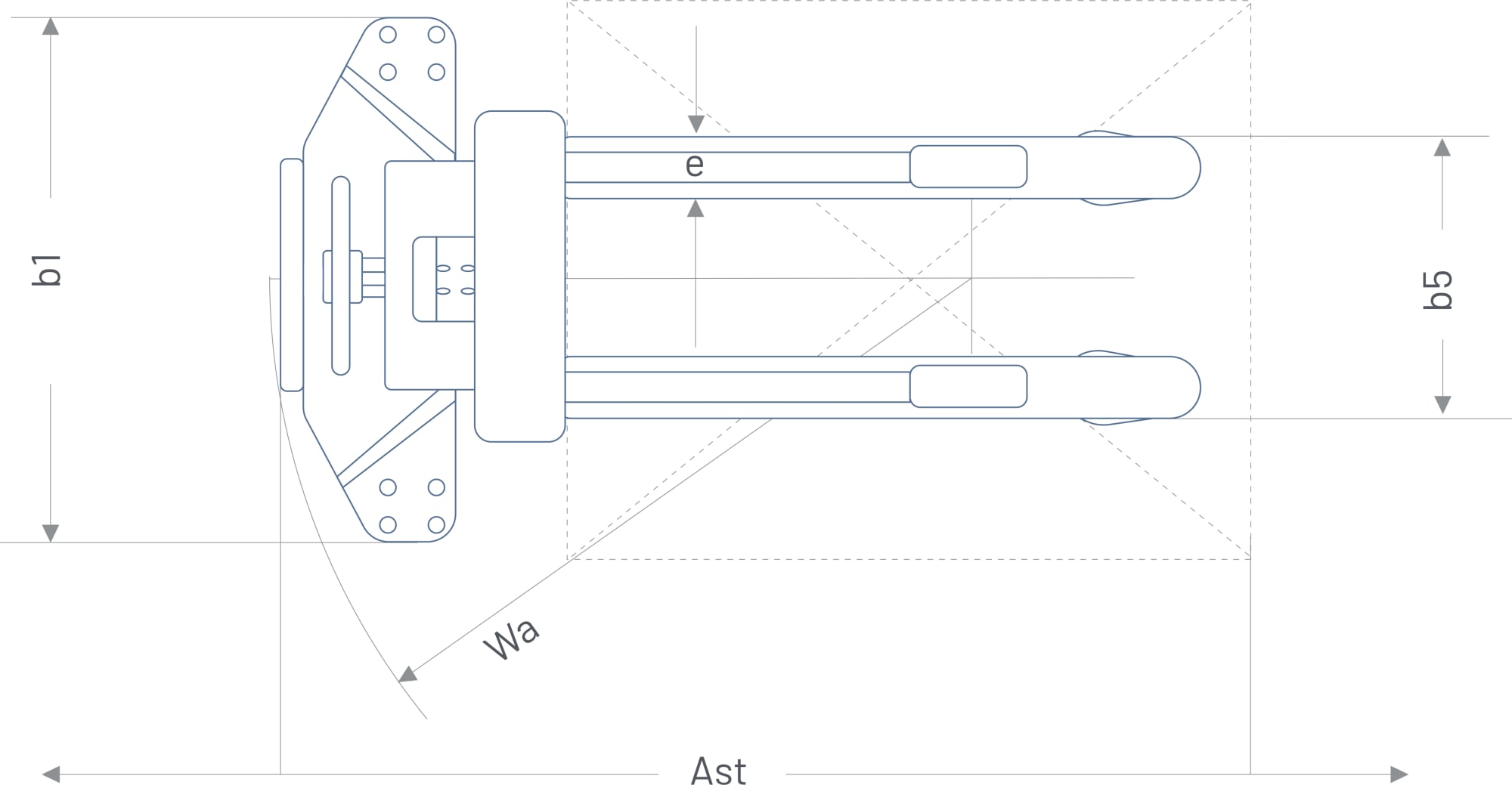 b1
e
b5
Wa
Ast