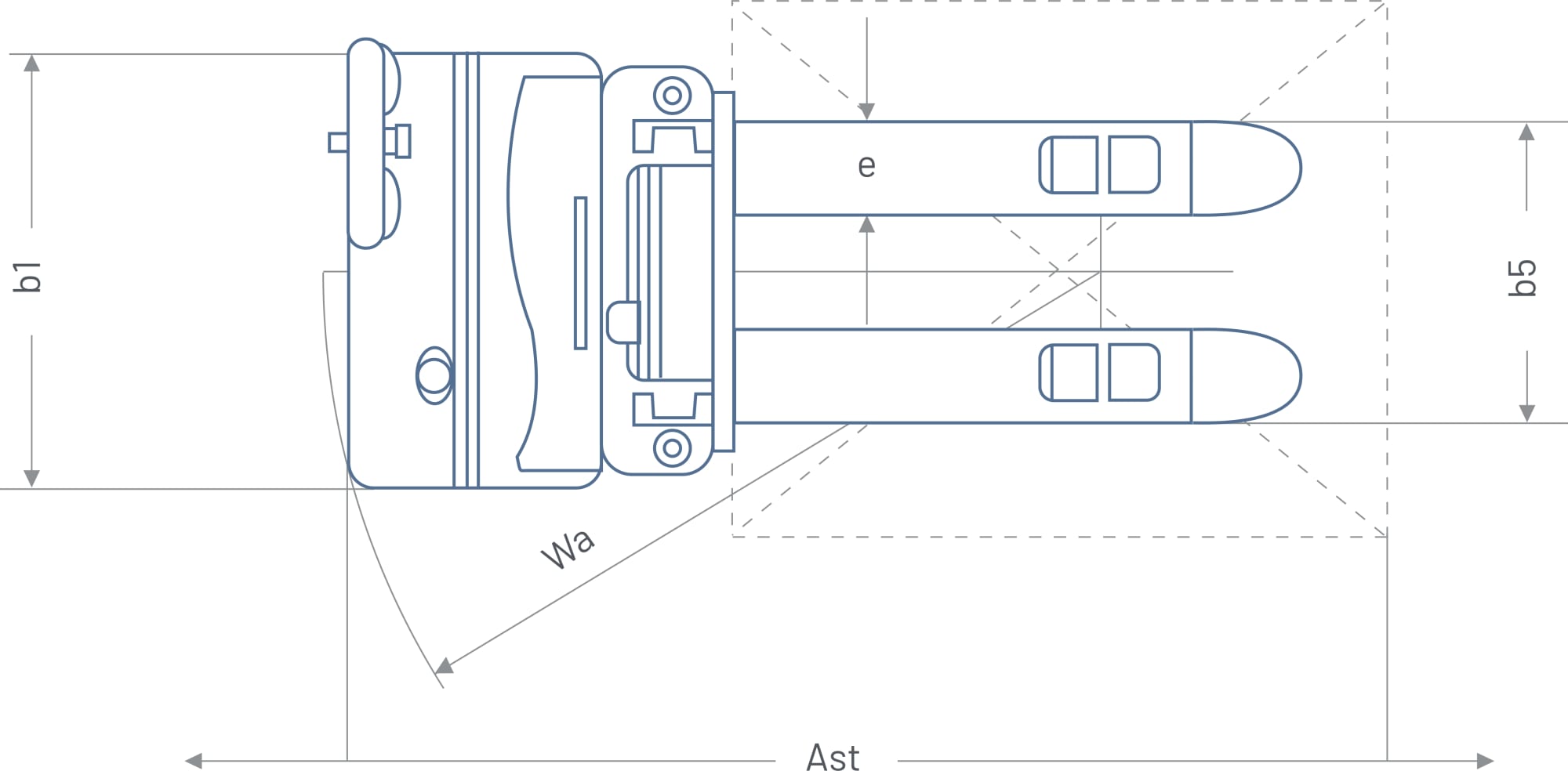 b1

e

b5

Wa

Ast